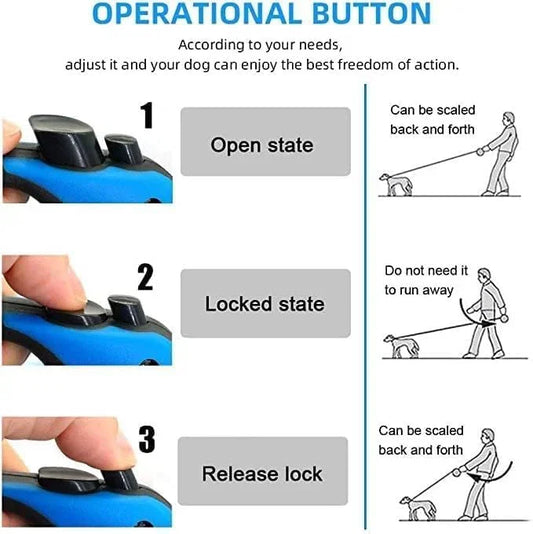 OPERATIONAL BUTTON

According to your needs,
adjust it and your dog can enjoy the best freedom of action.

1

Open state

Can be scaled back and forth

2

Locked state

Do not need it to run away

3

Release lock

Can be scaled back and forth