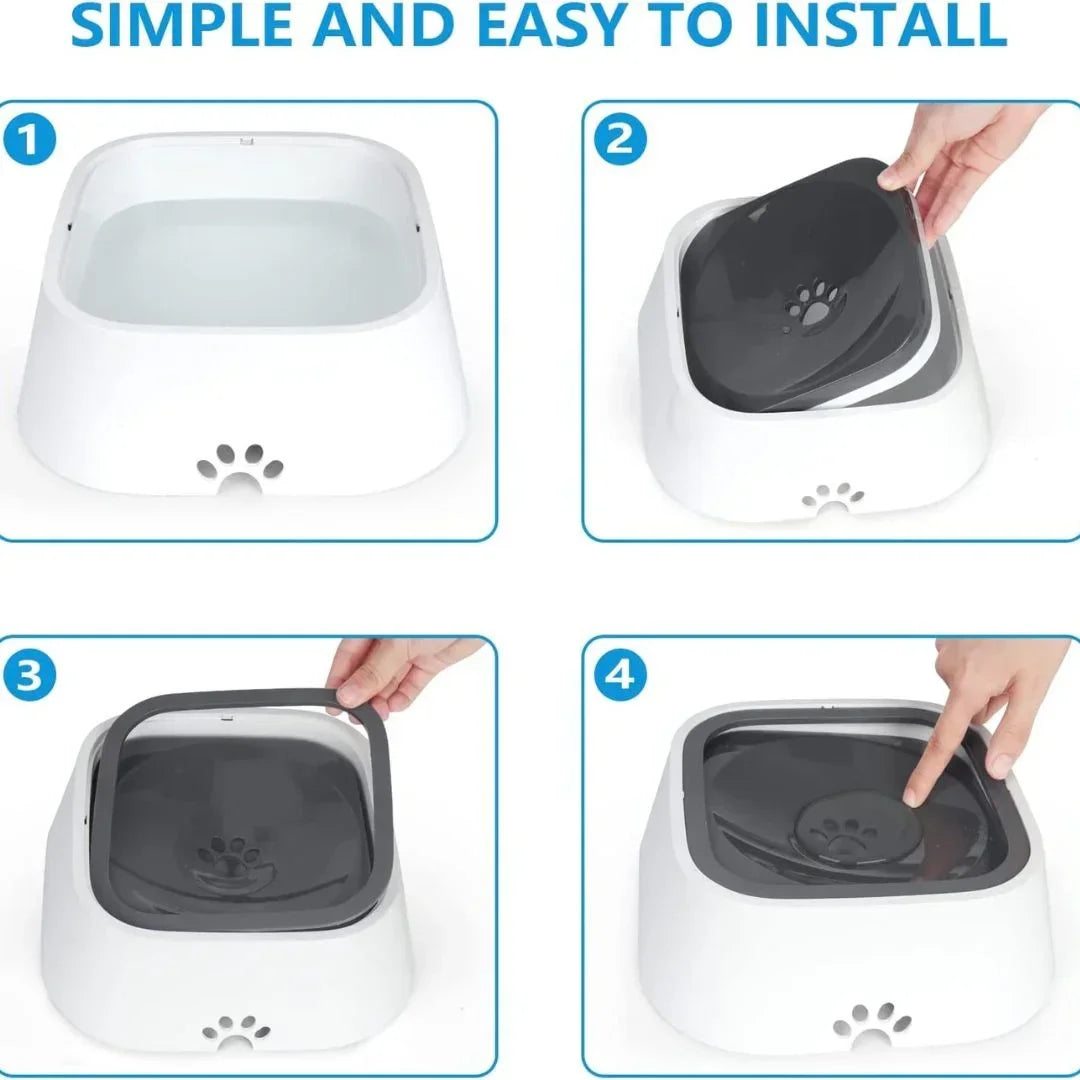 SIMPLE AND EASY TO INSTALL

1

2

3

4